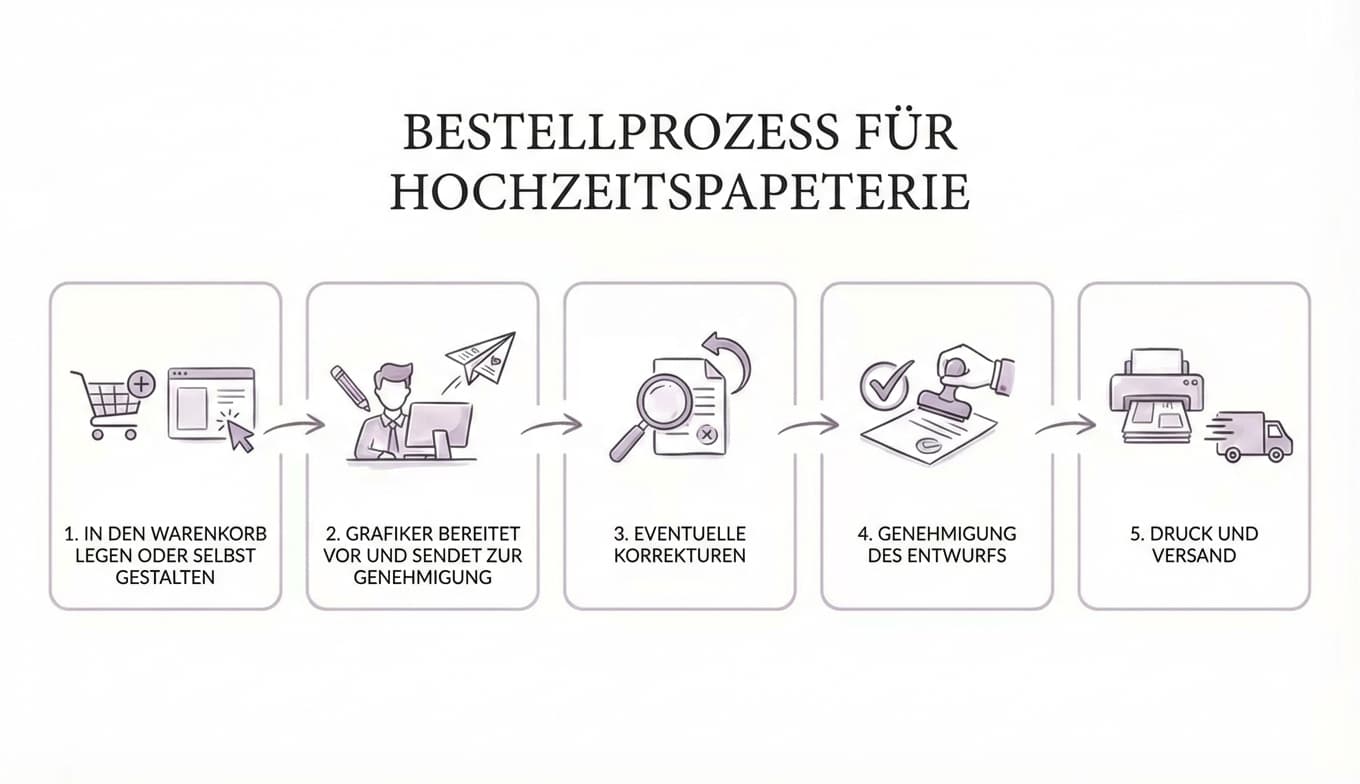 BESTELLPROZESS FÜR HOCHZEITSPAPETERIE

1. IN DEN WARENKORB LEGEN ODER SELBST GESTALTEN

2. GRAFIKER BEREITET VOR UND SENDET ZUR GENEHMIGUNG

3. EVENTUELLE KORREKTUREN

4. GENEHMIGUNG DES ENTWURFS

5. DRUCK UND VERSAND