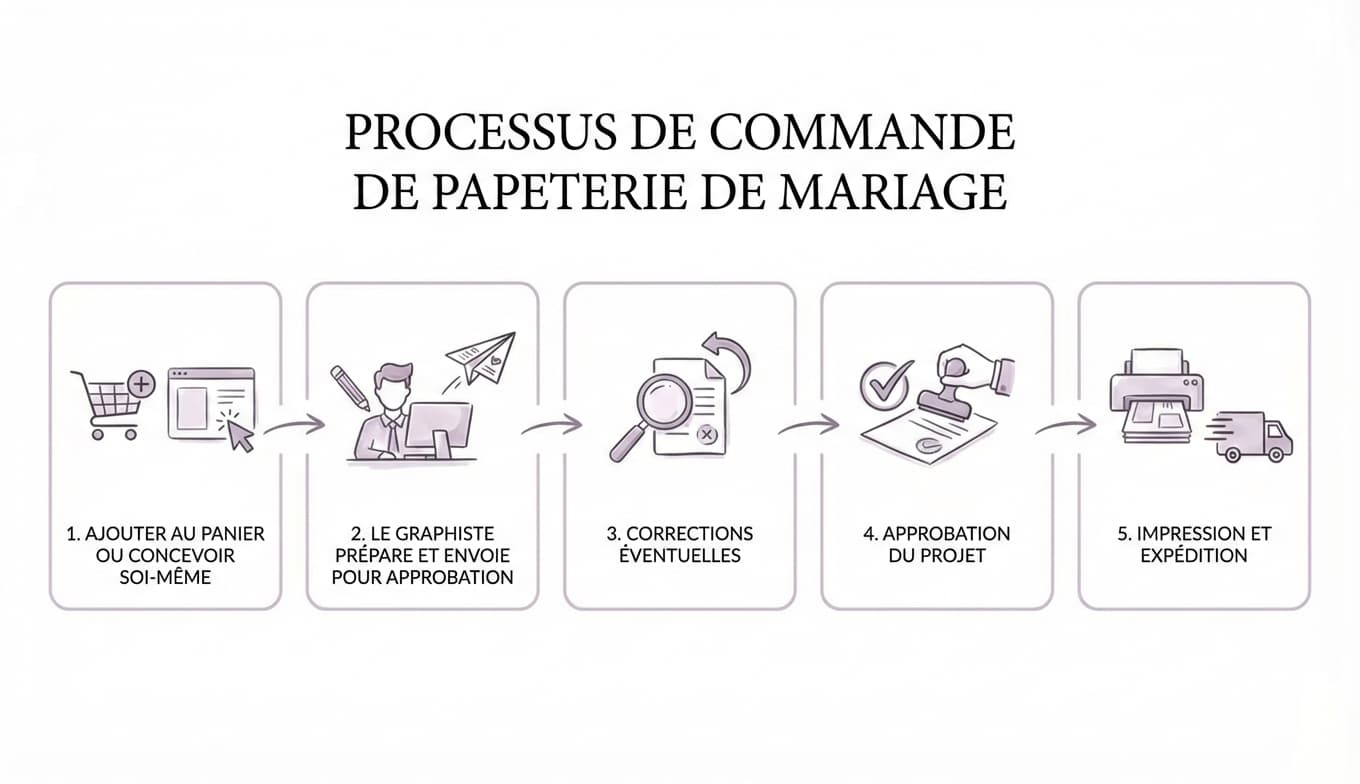 PROCESSUS DE COMMANDE DE PAPETERIE DE MARIAGE

1. AJOUTER AU PANIER OU CONCEVOIR SOI-MÊME

2. LE GRAPHISTE PRÉPARE ET ENVOIE POUR APPROBATION

3. CORRECTIONS ÉVENTUELLES

4. APPROBATION DU PROJET

5. IMPRESSION ET EXPÉDITION